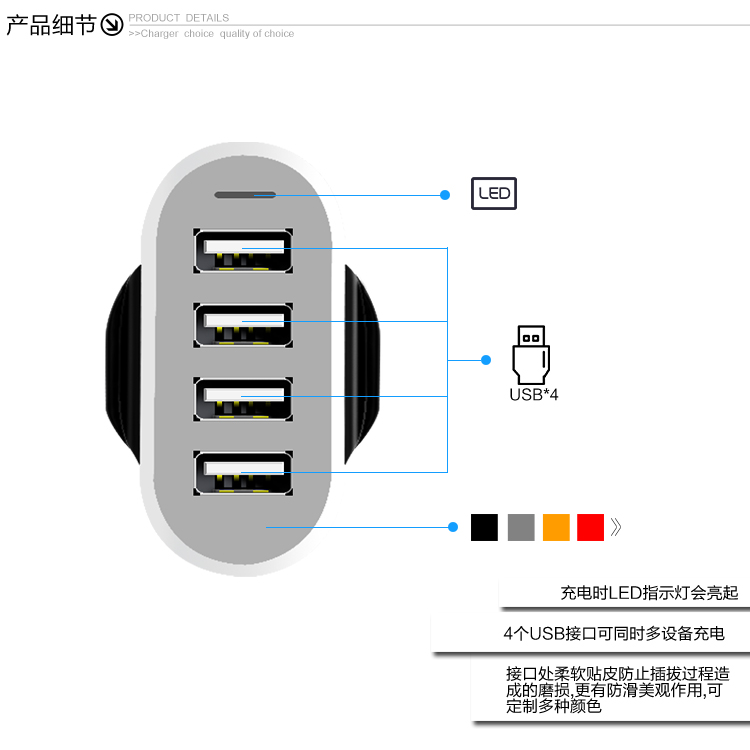 产品细节

PRODUCT DETAILS
>>Charger choice quality of choice

LED

USB*4

充电时LED指示灯会亮起

4个USB接口可同时多设备充电

接口处柔软贴皮防止插拔过程造成的磨损,更有防滑美观作用,可定制多种颜色